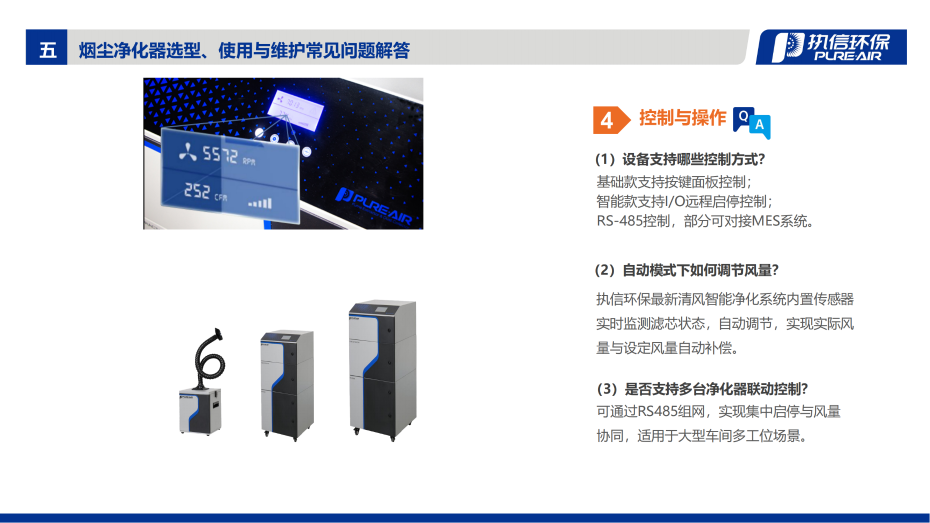 五 烟尘净化器选型、使用与维护常见问题解答

执信环保 PUREAIR

5572 RPM

252 CFM

PUREAIR

4 控制与操作 Q A

（1）设备支持哪些控制方式？
基础款支持按键面板控制；
智能款支持I/O远程启停控制；
RS-485控制，部分可对接MES系统。

（2）自动模式下如何调节风量？
执信环保最新清风智能净化系统内置传感器实时监测滤芯状态，自动调节，实现实际风量与设定风量自动补偿。

（3）是否支持多台净化器联动控制？
可通过RS485组网，实现集中启停与风量协同，适用于大型车间多工位场景。